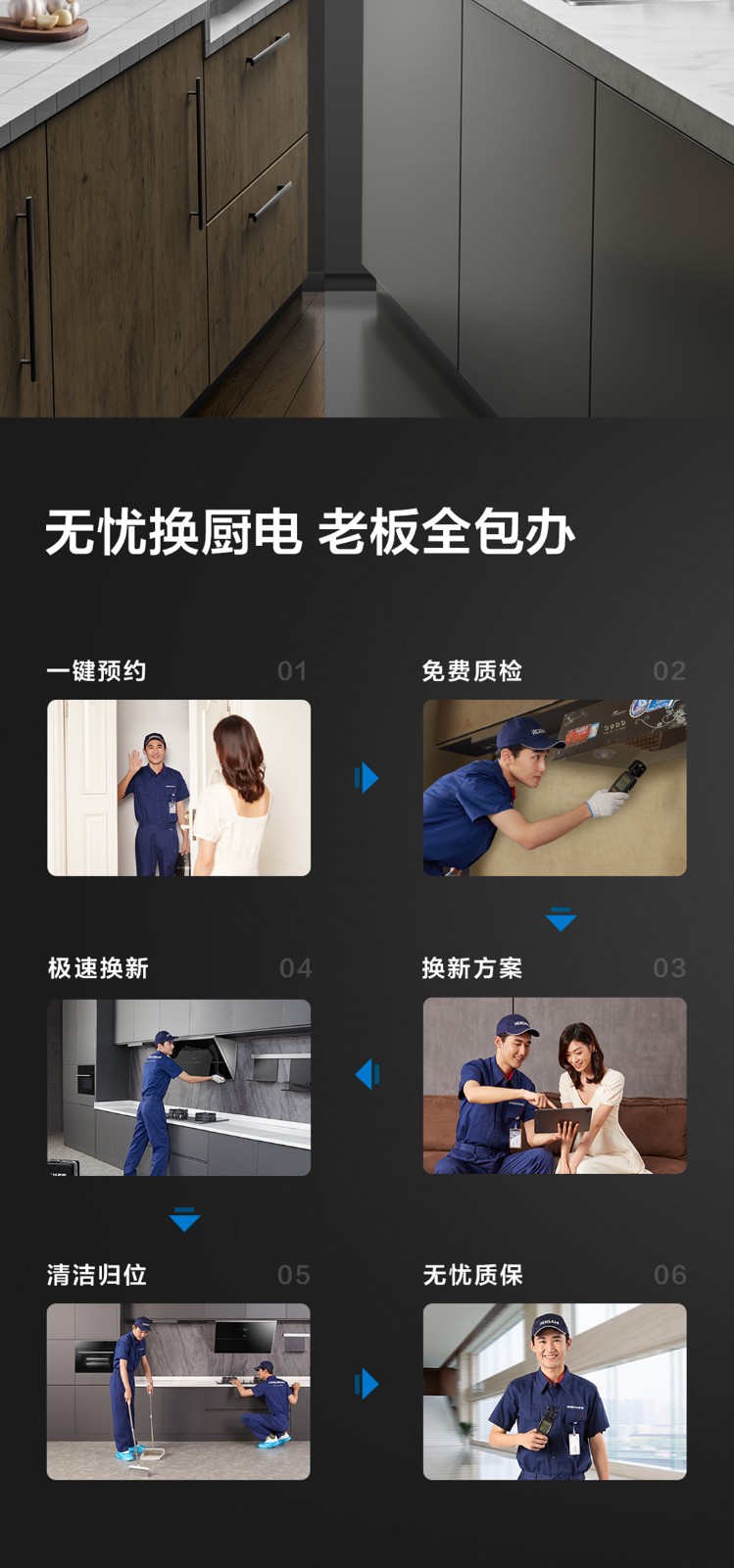 无忧换厨电 老板全包办

一键预约 01

免费质检 02

极速换新 04

换新方案 03

清洁归位 05

无忧质保 06