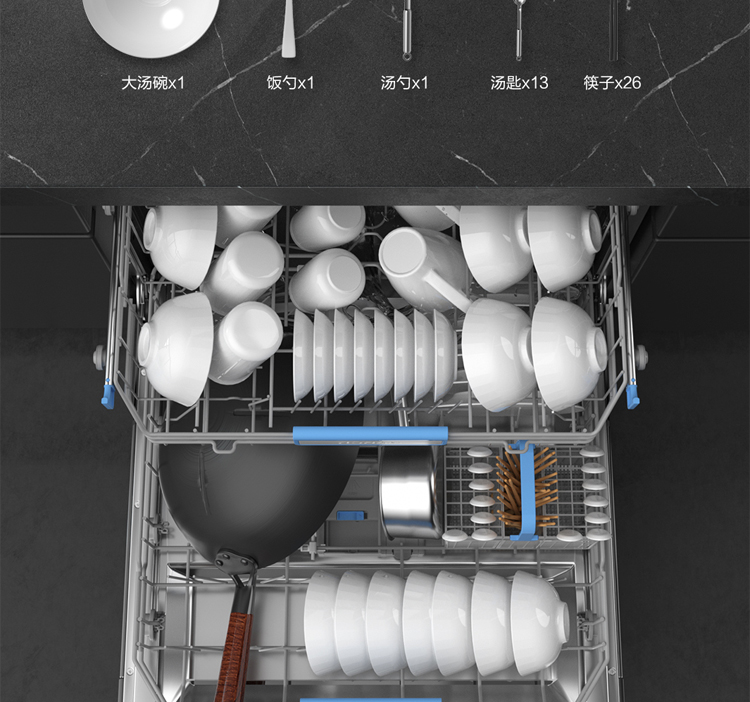 大汤碗x1 饭勺x1 汤勺x1 汤匙x13 筷子x26