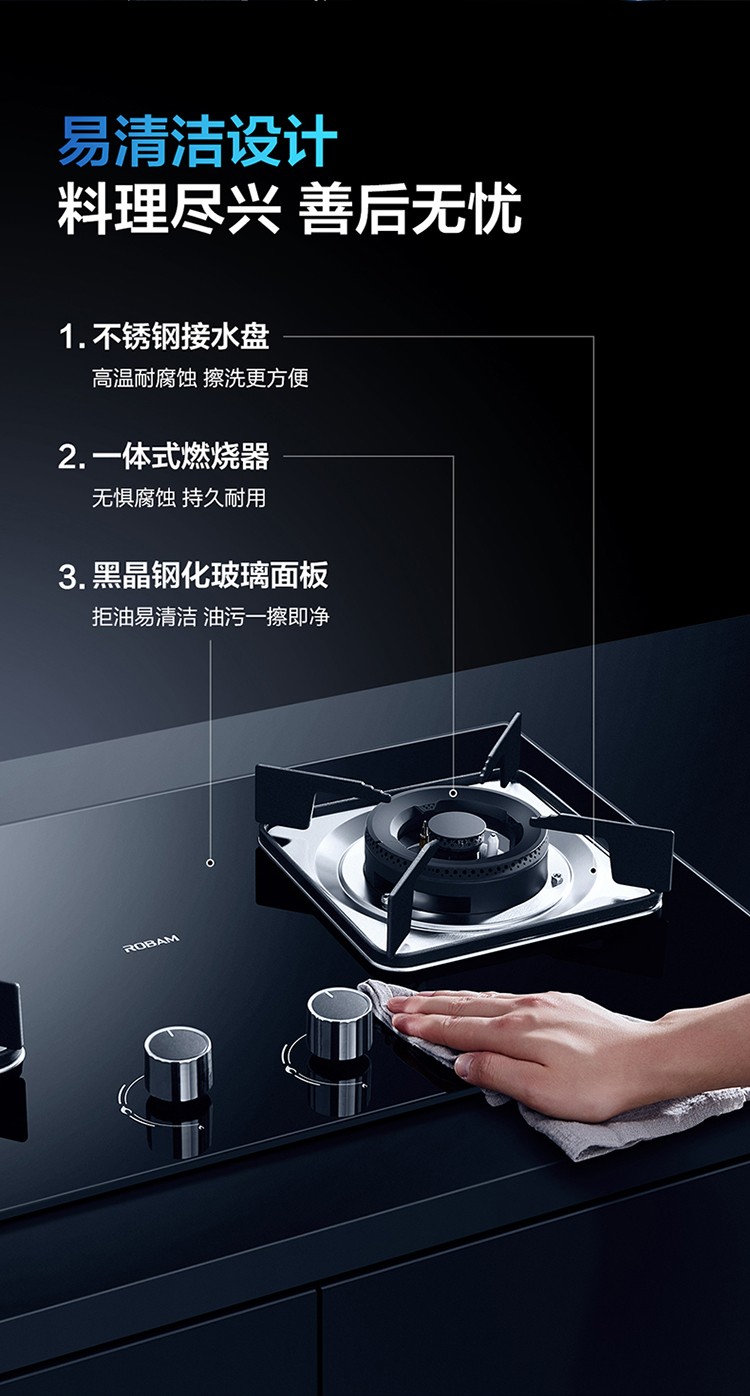 易清洁设计
料理尽兴 善后无忧

1. 不锈钢接水盘
高温耐腐蚀 擦洗更方便

2. 一体式燃烧器
无惧腐蚀 持久耐用

3. 黑晶钢化玻璃面板
拒油易清洁 油污一擦即净

ROBAM