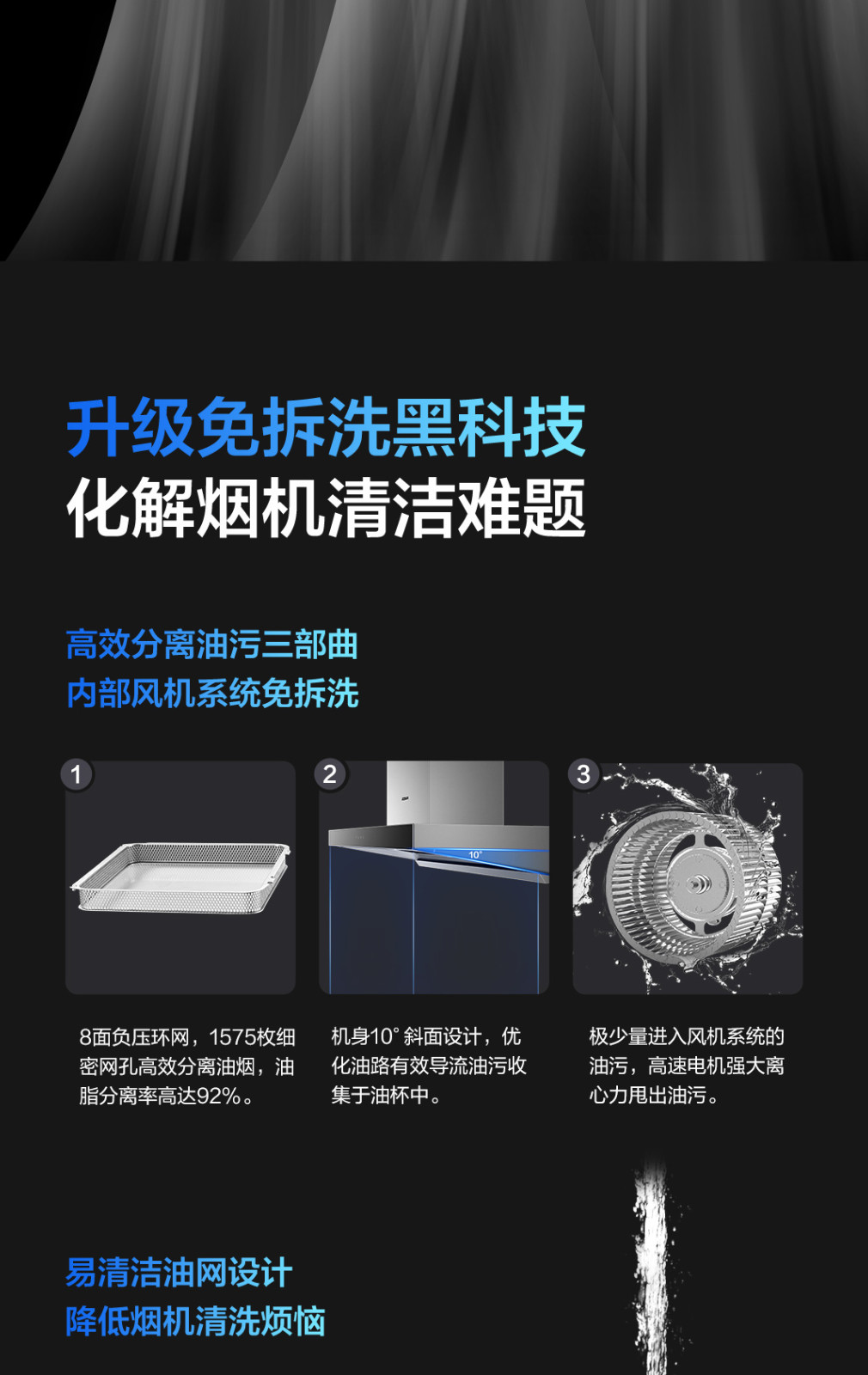 升级免拆洗黑科技
化解烟机清洁难题

高效分离油污三部曲
内部风机系统免拆洗

1

8面负压环网，1575枚细密网孔高效分离油烟，油脂分离率高达92%。

2

10°

机身10°斜面设计，优化油路有效导流油污收集于油杯中。

3

极少量进入风机系统的油污，高速电机强大离心力甩出油污。

易清洁油网设计
降低烟机清洗烦恼