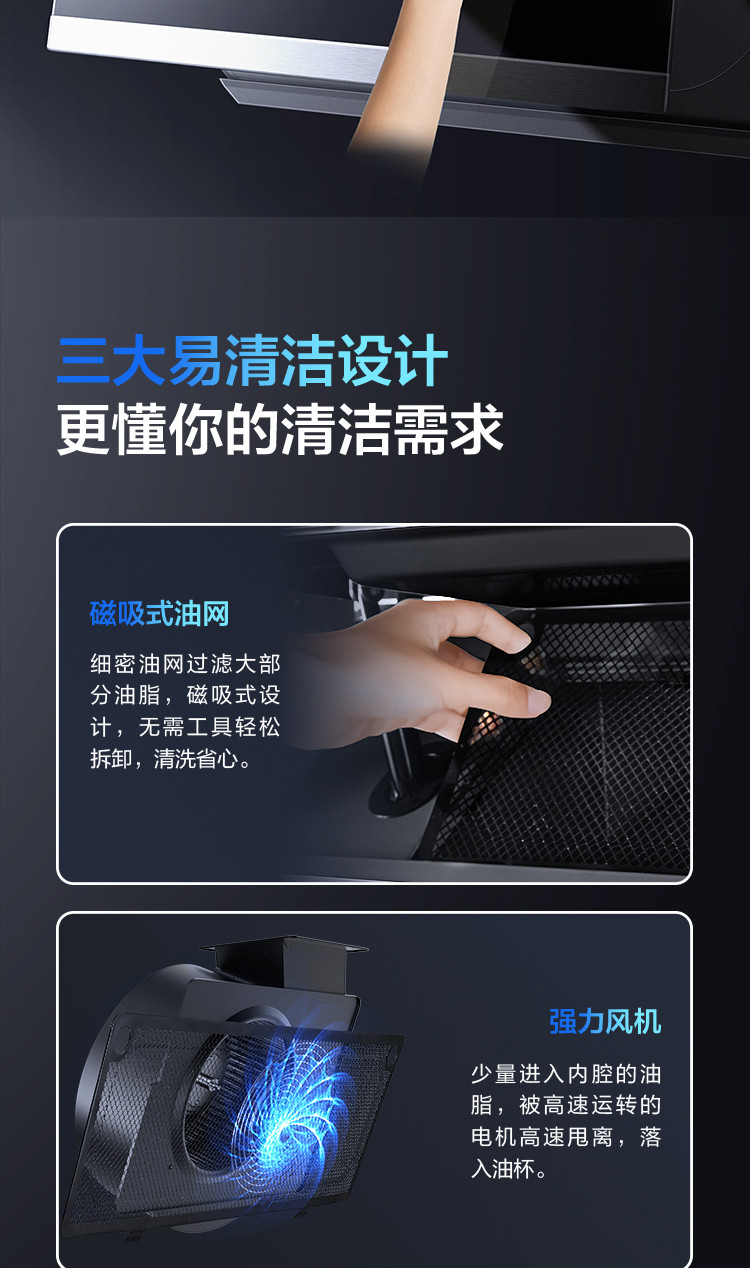 三大易清洁设计
更懂你的清洁需求

磁吸式油网

细密油网过滤大部分油脂，磁吸式设计，无需工具轻松拆卸，清洗省心。

强力风机

少量进入内腔的油脂，被高速运转的电机高速甩离，落入油杯。