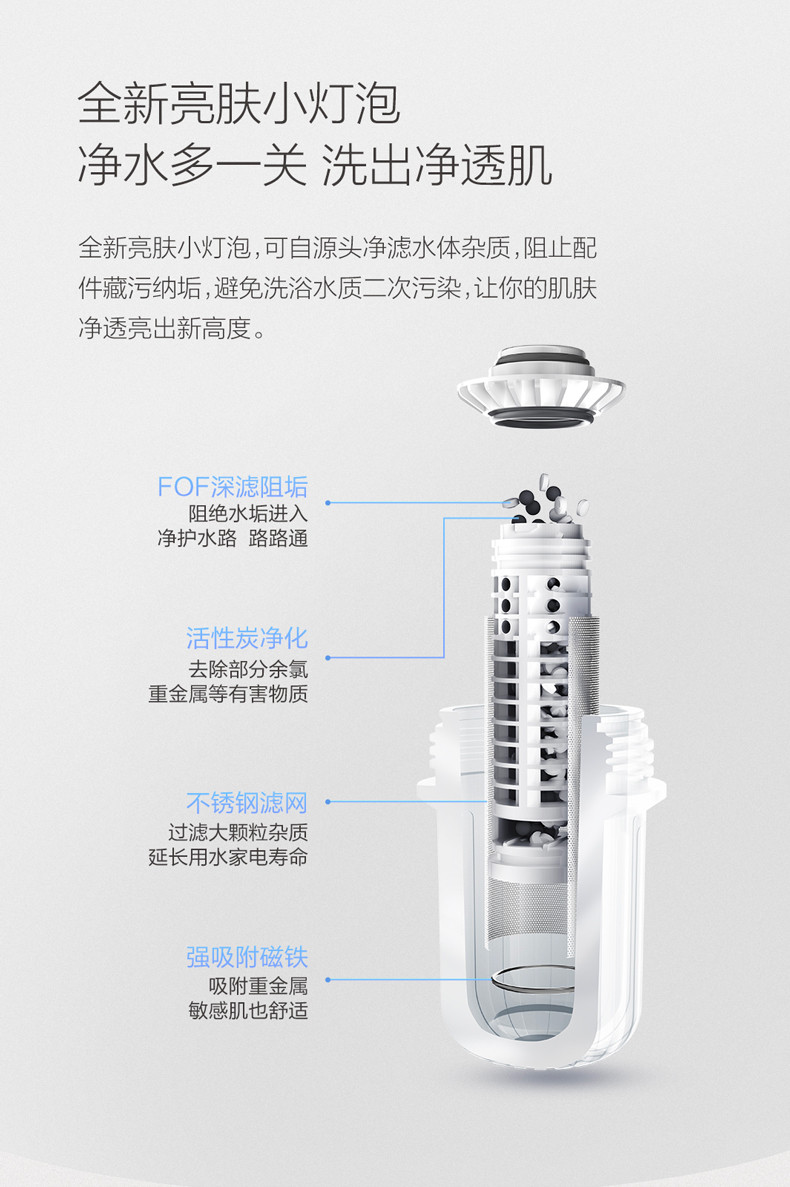 全新亮肤小灯泡
净水多一关 洗出净透肌

全新亮肤小灯泡，可自源头净滤水体杂质，阻止配件藏污纳垢，避免洗浴水质二次污染，让你的肌肤净透亮出新高度。

FOF深滤阻垢
阻绝水垢进入
净护水路 路路通

活性炭净化
去除部分余氯
重金属等有害物质

不锈钢滤网
过滤大颗粒杂质
延长用水家电寿命

强吸附磁铁
吸附重金属
敏感肌也舒适